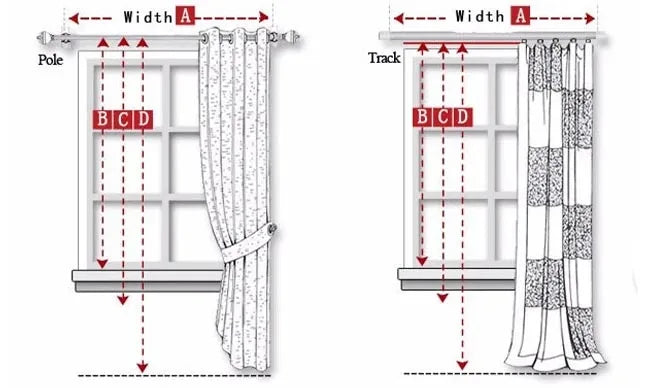 Width A

Pole

B C D

Width A

Track

B C D