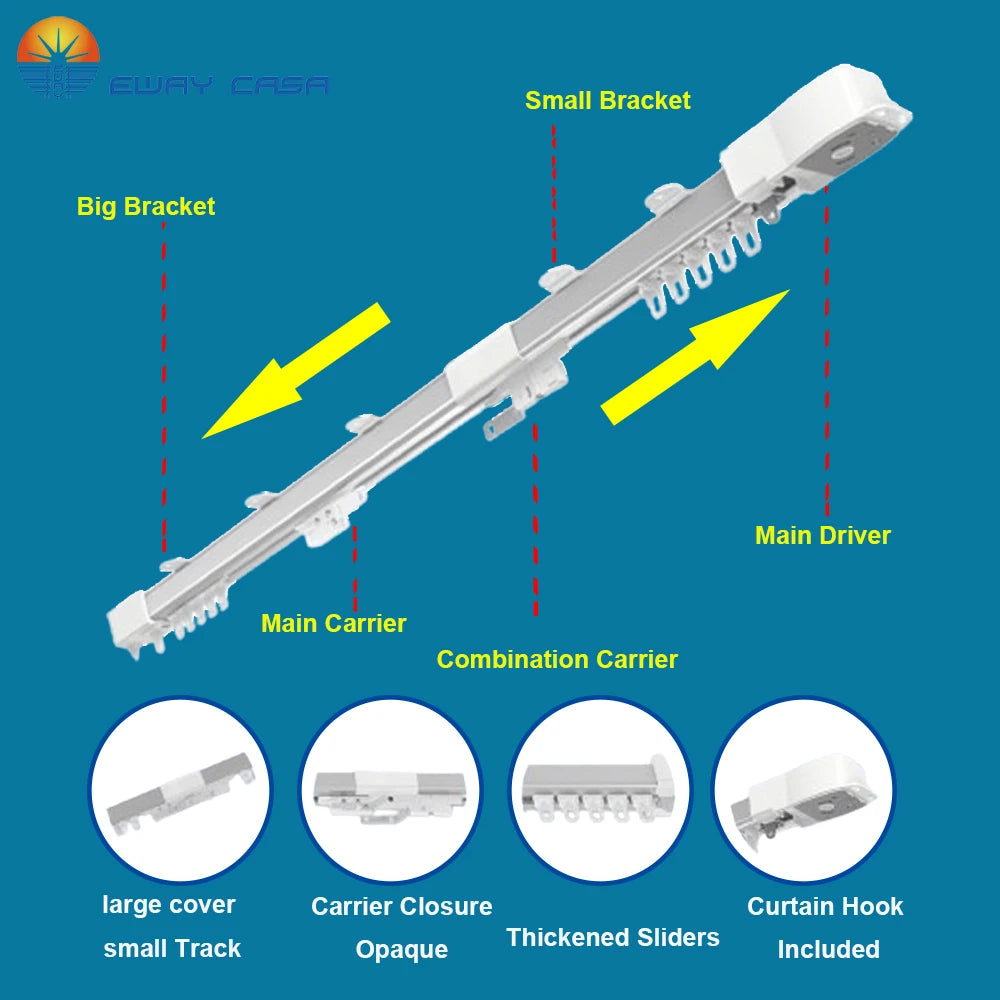 EWAY CASA

Small Bracket

Big Bracket

Main Driver

Main Carrier

Combination Carrier

large cover small Track

Carrier Closure Opaque

Thickened Sliders

Curtain Hook Included