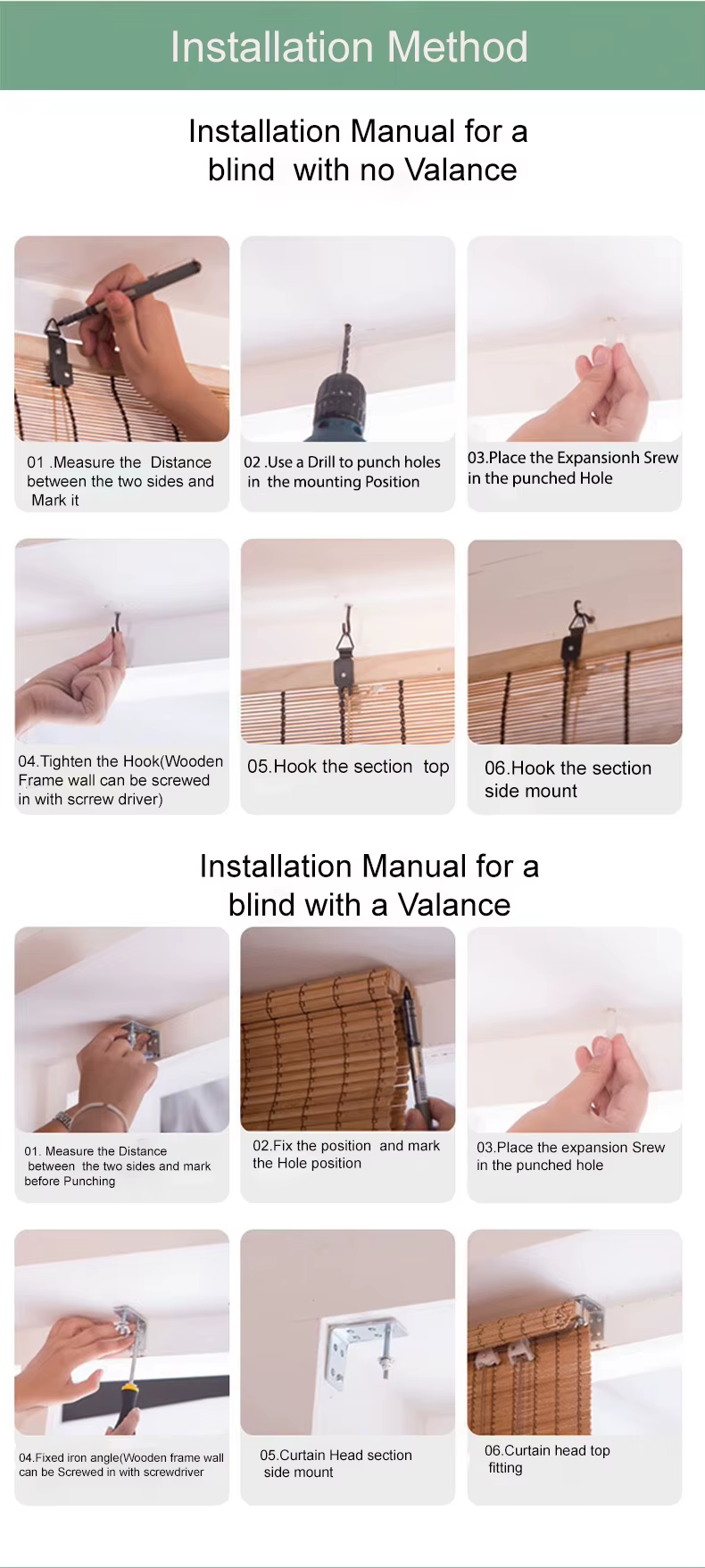 Installation Method

Installation Manual for a blind with no Valance

01 .Measure the Distance between the two sides and Mark it

02 .Use a Drill to punch holes in the mounting Position

03.Place the Expansionh Srew in the punched Hole

04.Tighten the Hook(Wooden Frame wall can be screwed in with scrrew driver)

05.Hook the section top

06.Hook the section side mount

Installation Manual for a blind with a Valance

01. Measure the Distance between the two sides and mark before Punching

02.Fix the position and mark the Hole position

03.Place the expansion Srew in the punched hole

04.Fixed iron angle(Wooden frame wall can be Screwed in with screwdriver

05.Curtain Head section side mount

06.Curtain head top fitting