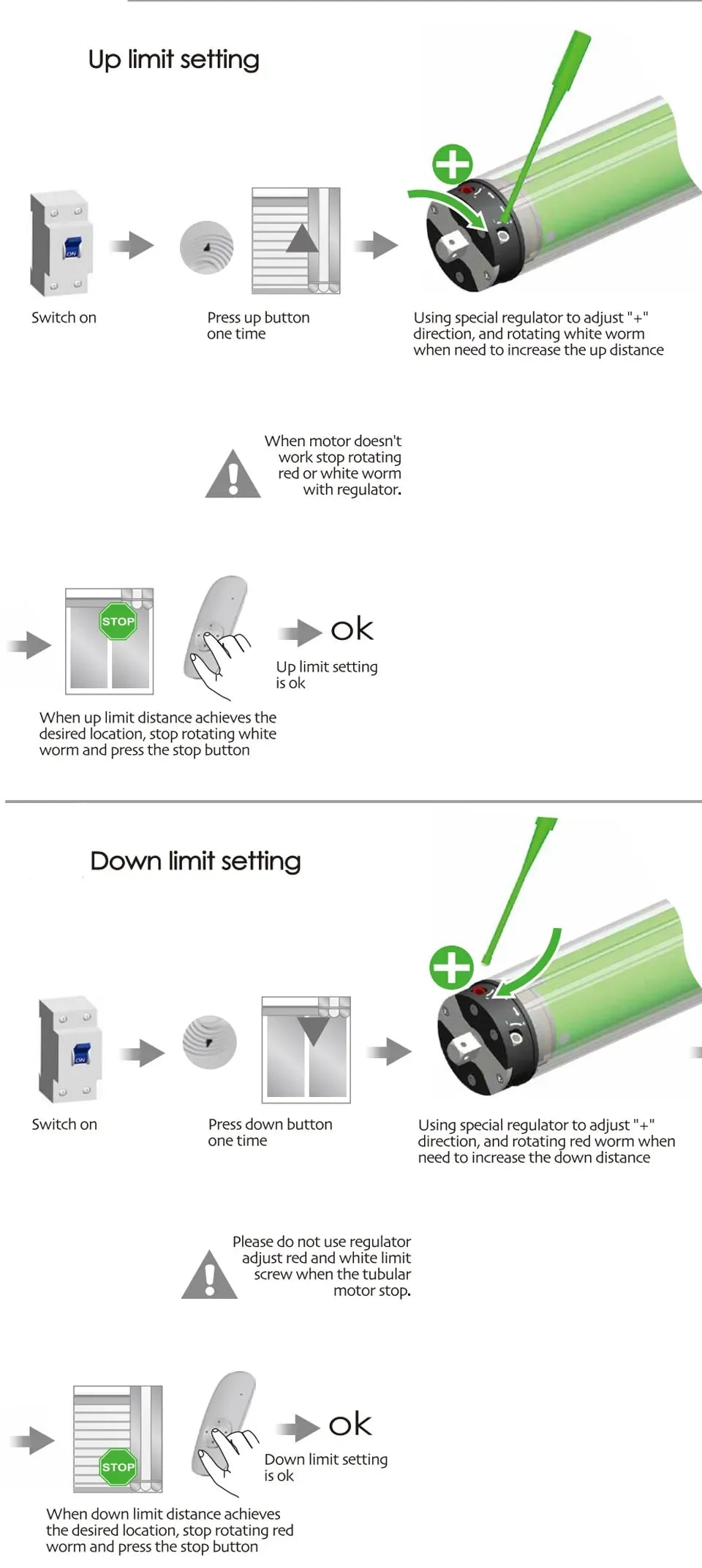 Up limit setting

ON

Switch on

Press up button one time

Using special regulator to adjust "+" direction, and rotating white worm when need to increase the up distance

When motor doesn't work stop rotating red or white worm with regulator.

STOP

When up limit distance achieves the desired location, stop rotating white worm and press the stop button

ok

Up limit setting is ok

Down limit setting

ON

Switch on

Press down button one time

Using special regulator to adjust "+" direction, and rotating red worm when need to increase the down distance

Please do not use regulator adjust red and white limit screw when the tubular motor stop.

STOP

When down limit distance achieves the desired location, stop rotating red worm and press the stop button

ok

Down limit setting is ok