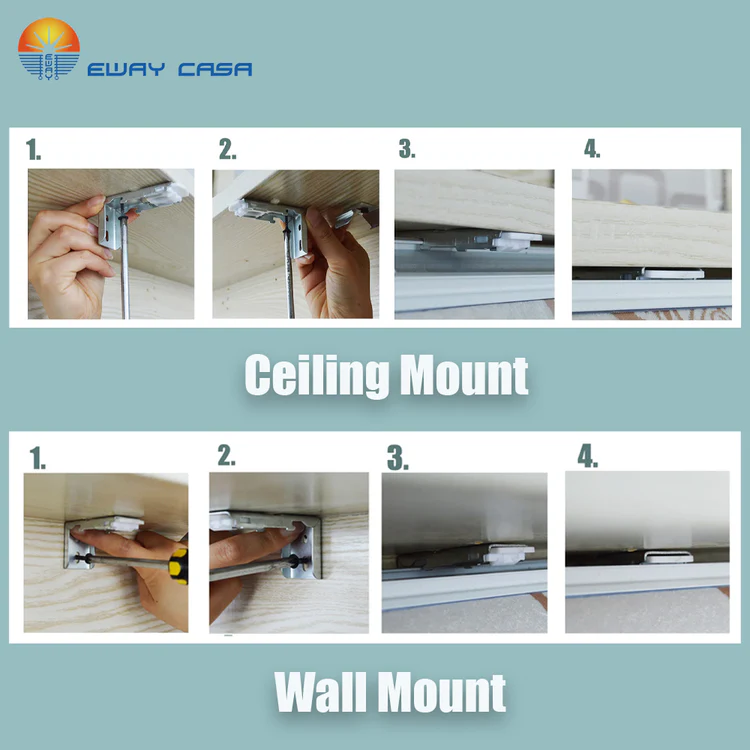 EWAY CASA

1.

2.

3.

4.

Ceiling Mount

1.

2.

3.

4.

Wall Mount